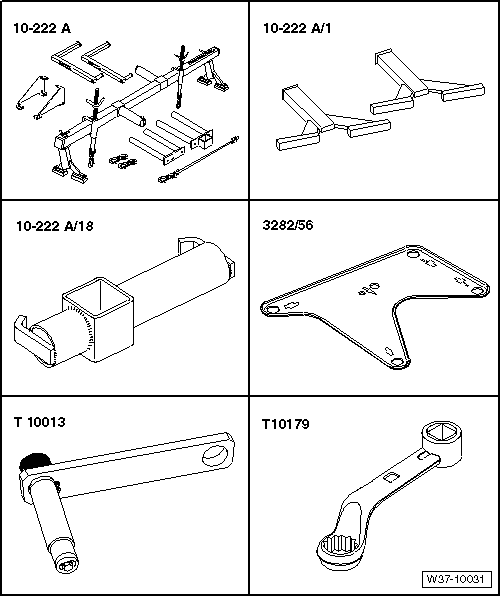 10-222 A

10-222 A/1

10-222 A/18

3282/56

T 10013

T10179

W37-10031