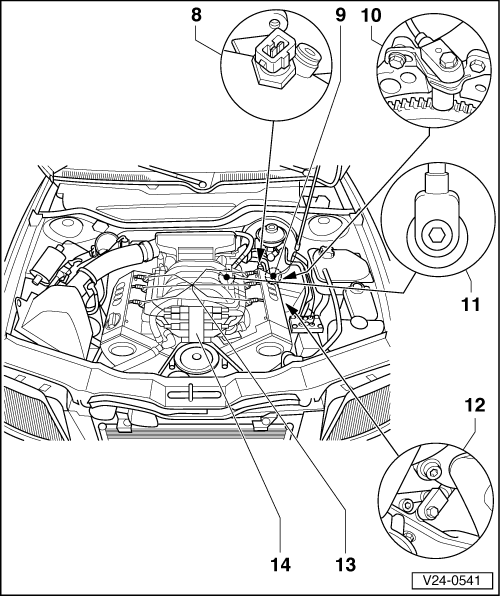 8
9
10
11
12
14
13
V24-0541