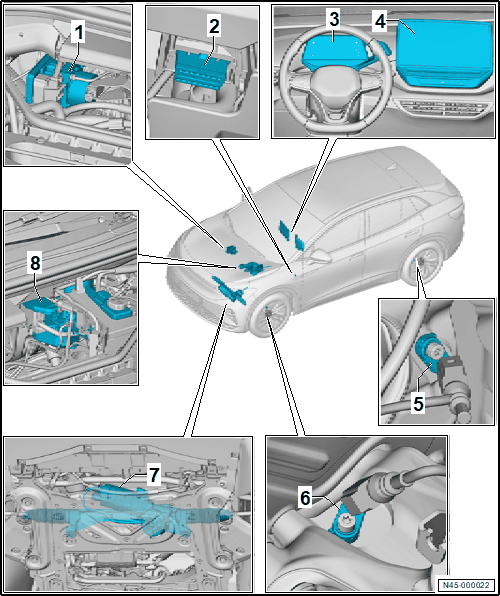 1
2
3
4
8
5
7
6
N45-000022