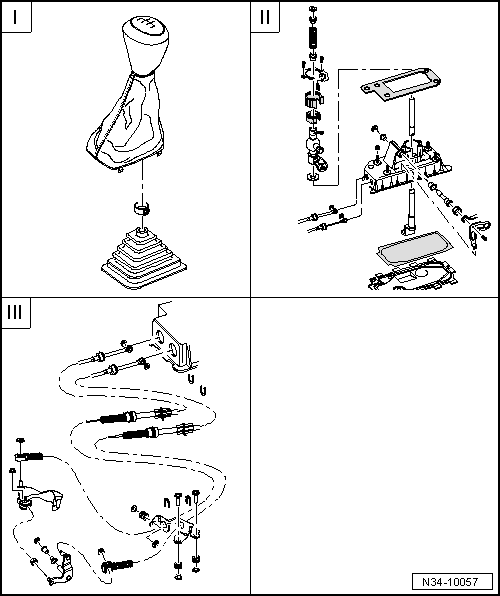 I

II

III

N34-10057