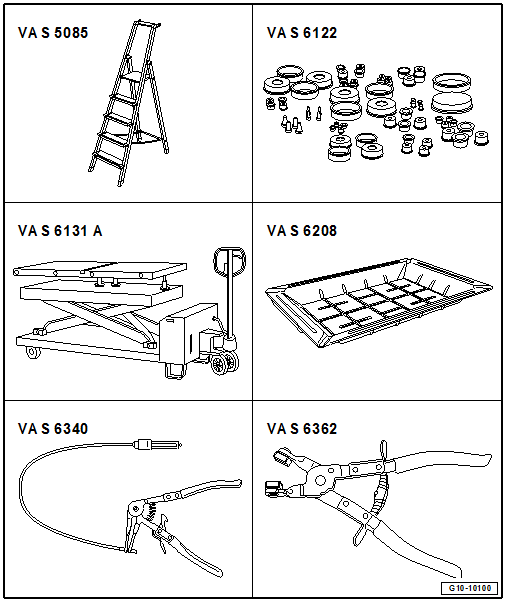 VA S 5085

VA S 6122

VA S 6131 A

VA S 6208

VA S 6340

VA S 6362

G10-10100