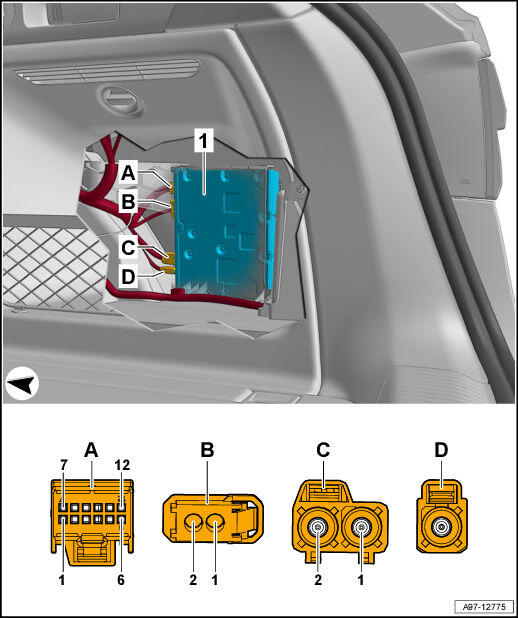 1
A
B
C
D

A
7
12
1
6

B
2
1

C
2
1

D

A97-12775