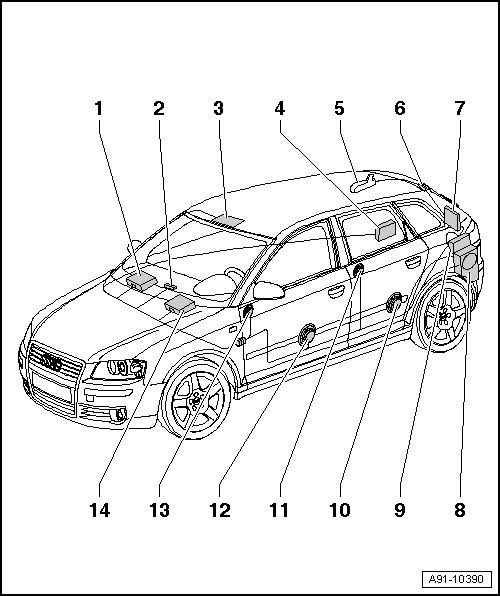 1 2 3 4 5 6 7

14 13 12 11 10 9 8

A91-10390