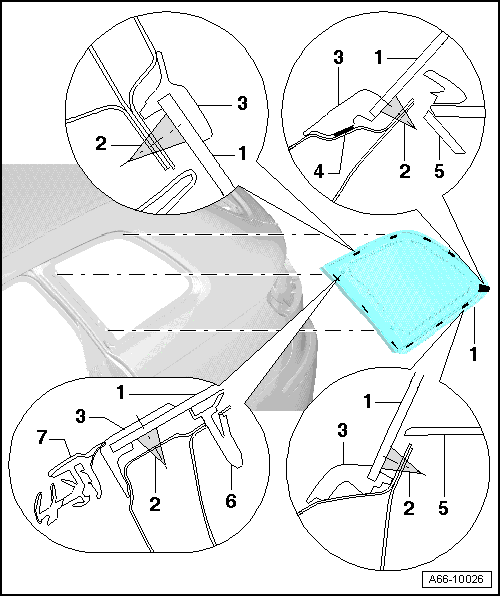 3
2
1
3
1
4
2
5
1
1
3
7
2
6
1
3
2
5
A66-10026