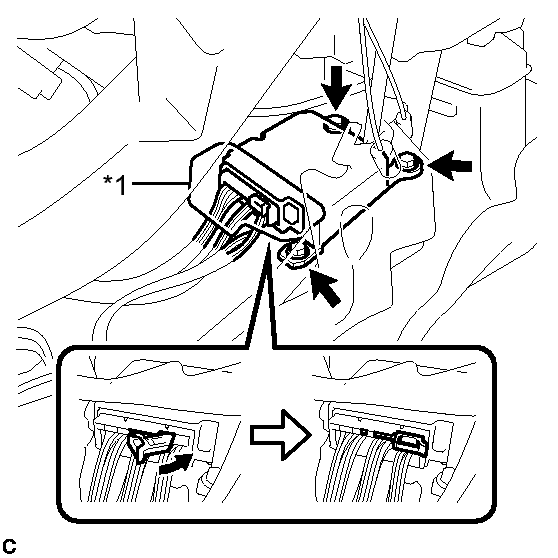 *1

C