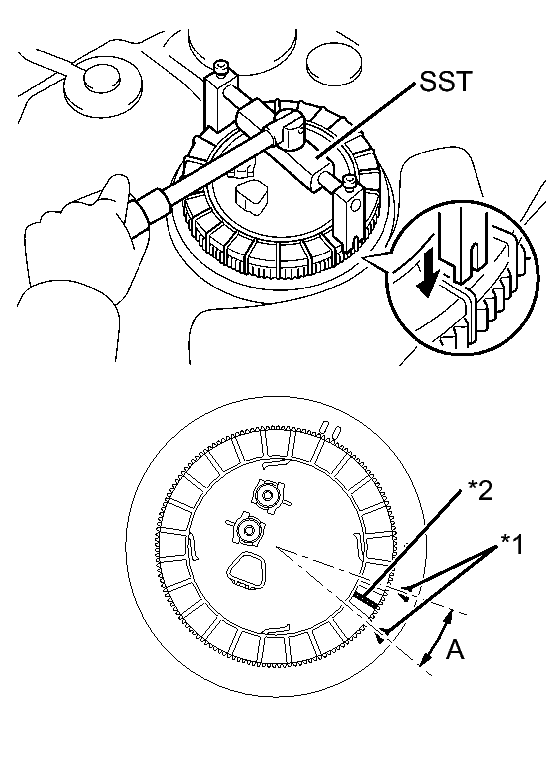 SST

*2

*1

A