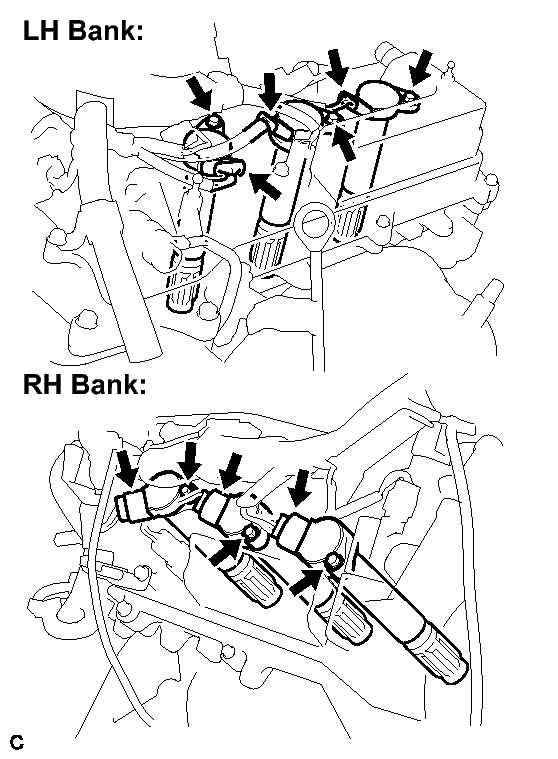 LH Bank:

RH Bank:

C