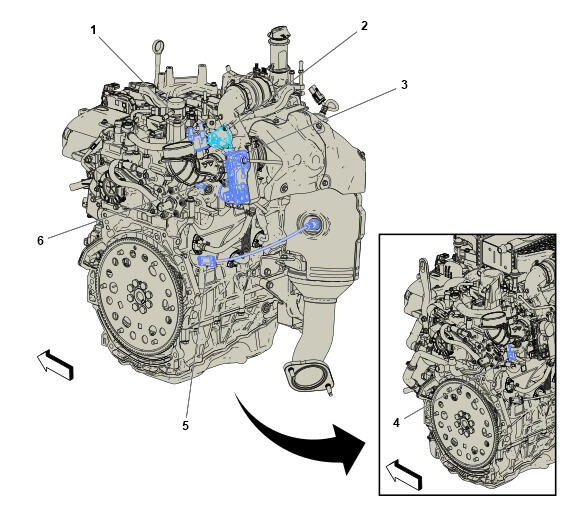 1
2
3
6
5
4