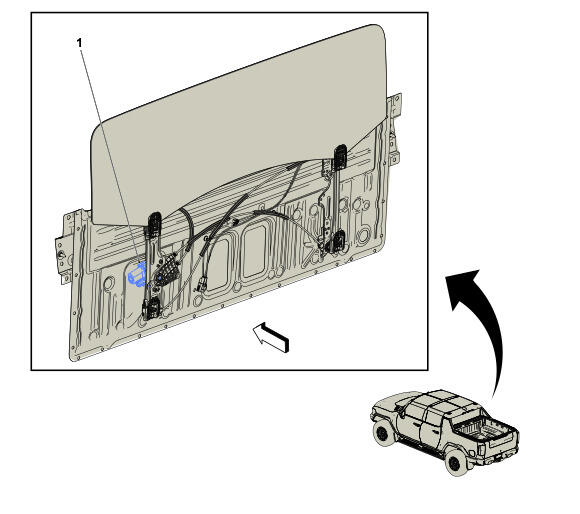 1