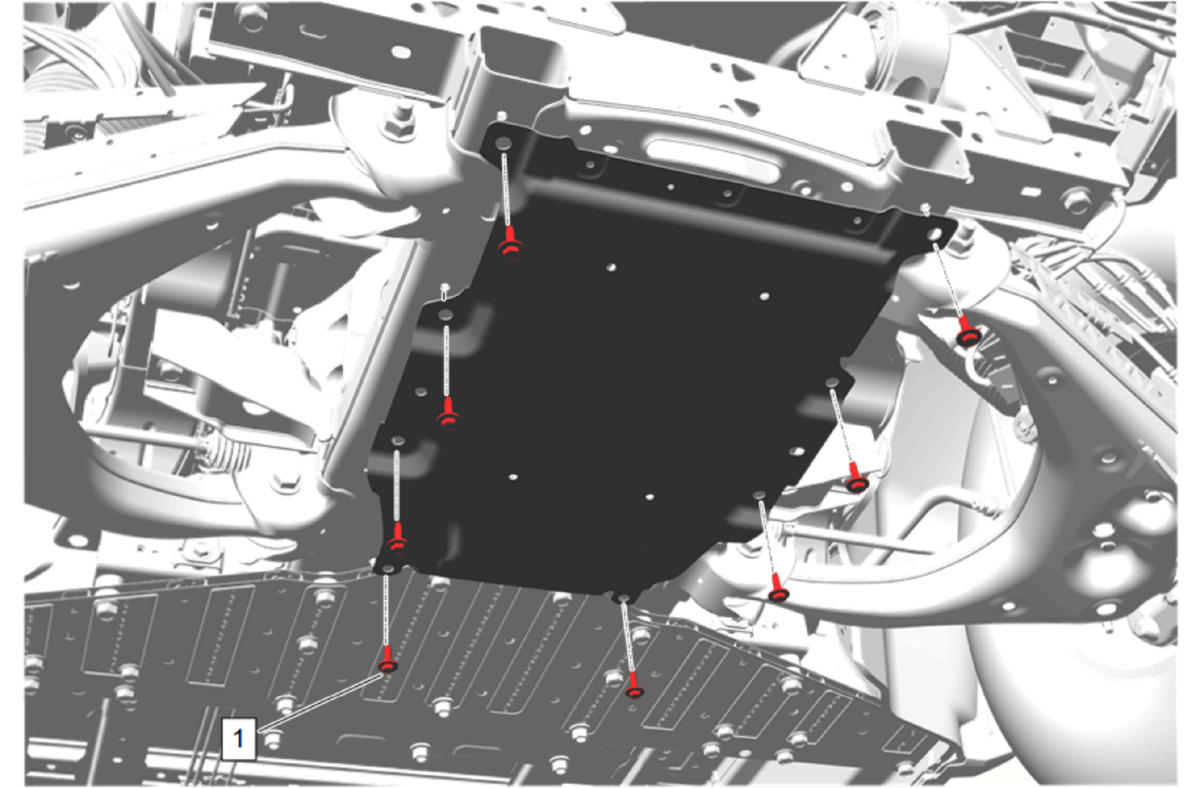 1