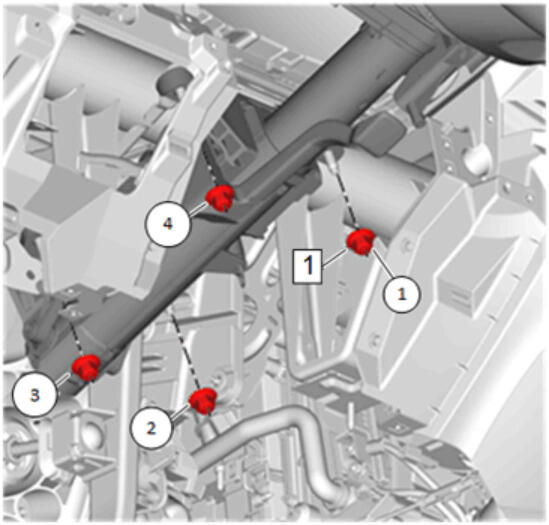 4
1
1
3
2