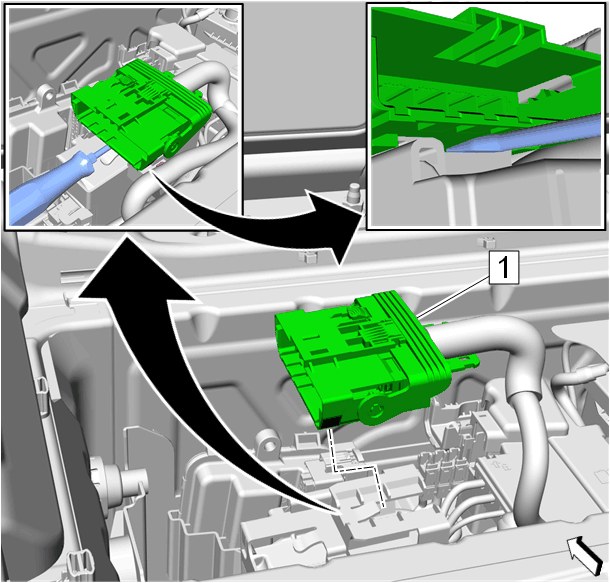 1