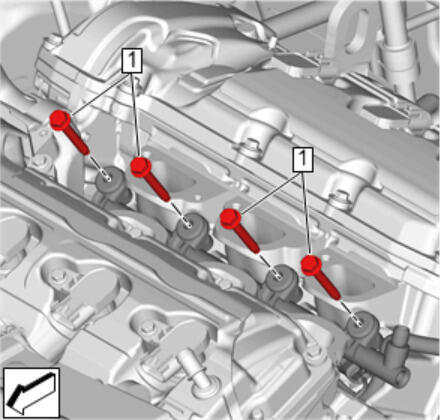 1

1