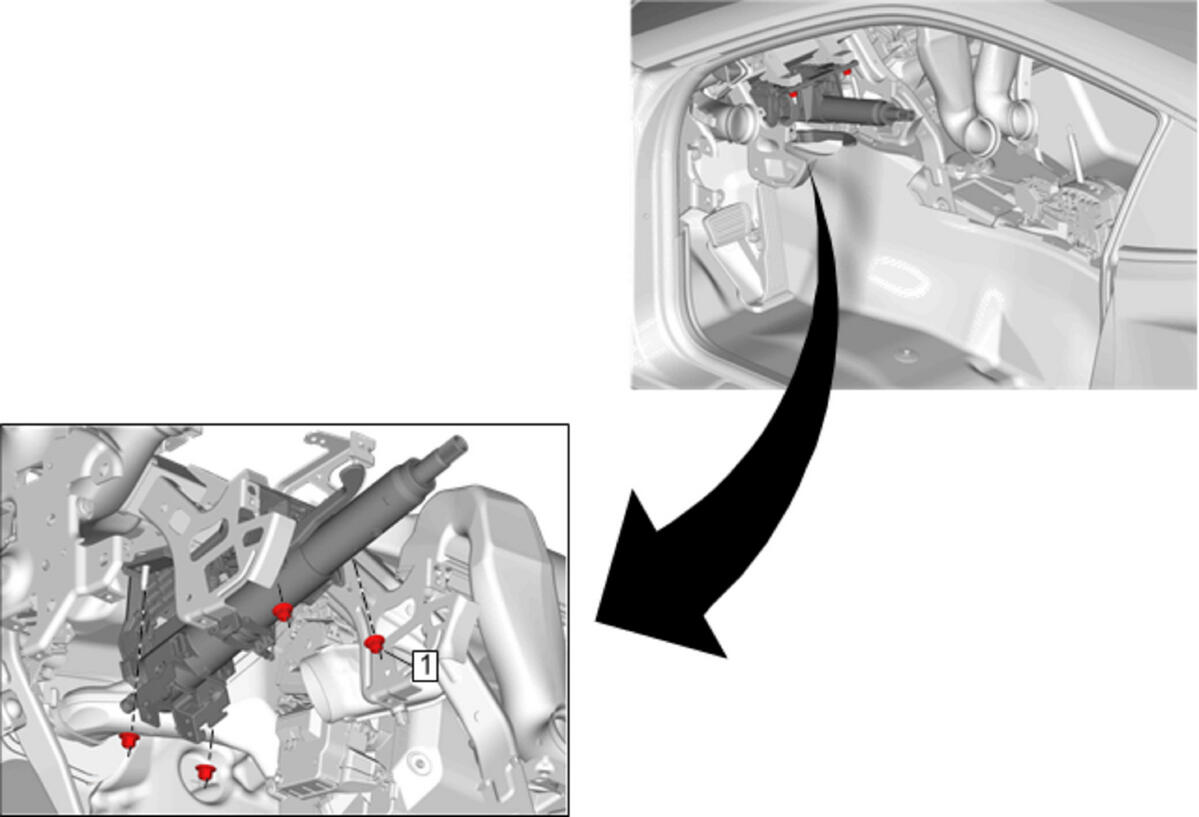 1