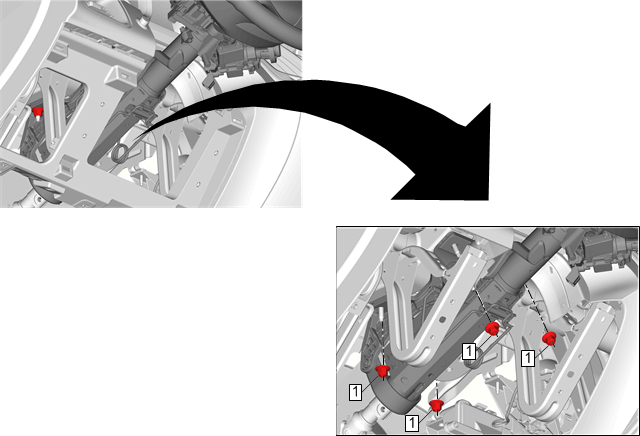 1
1
1
1