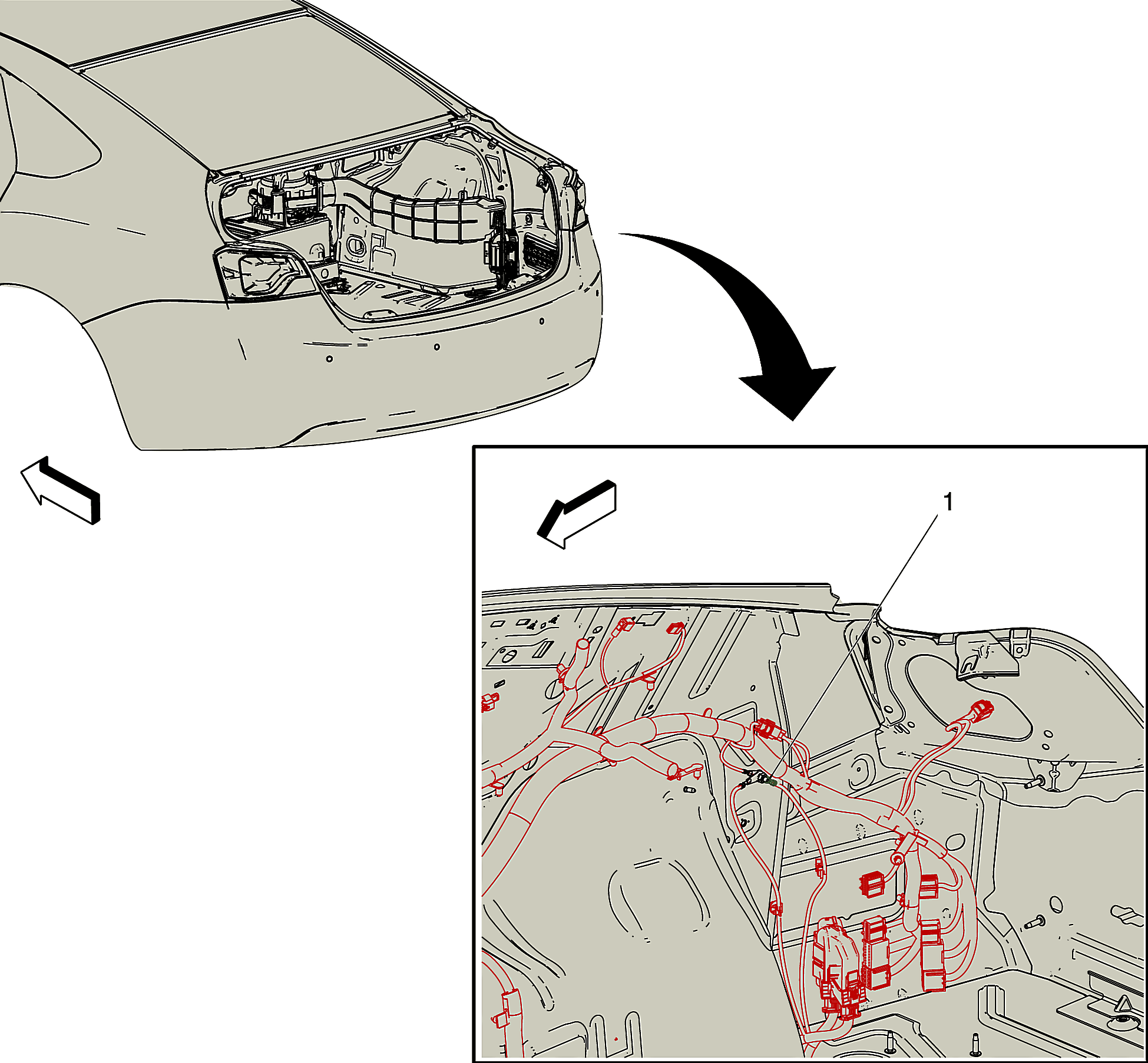 1