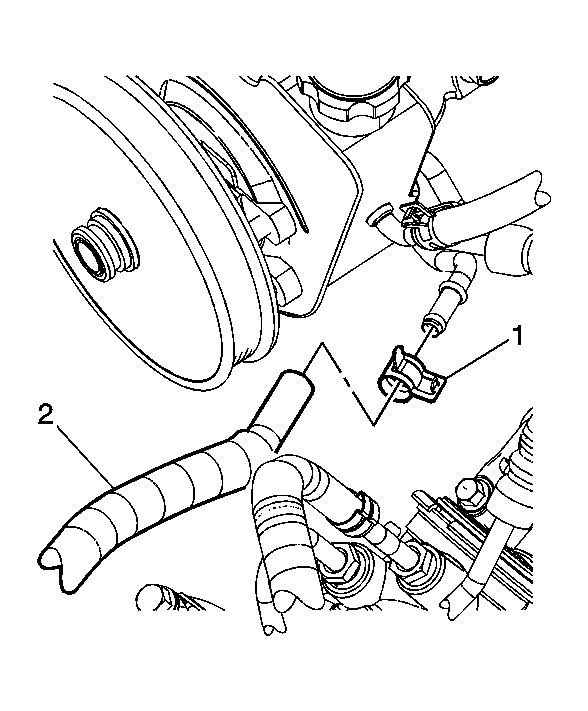 1
2