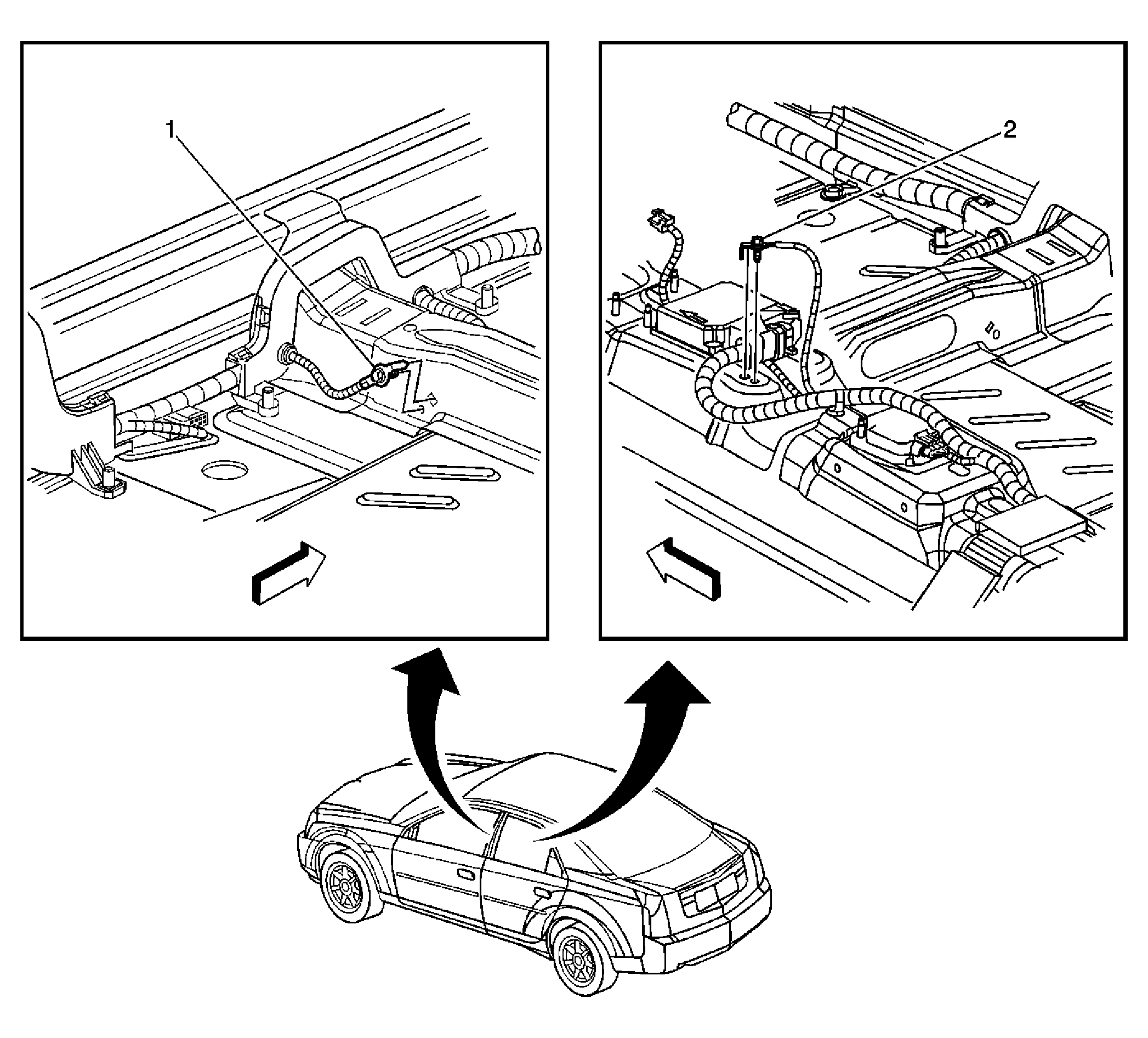 1

2