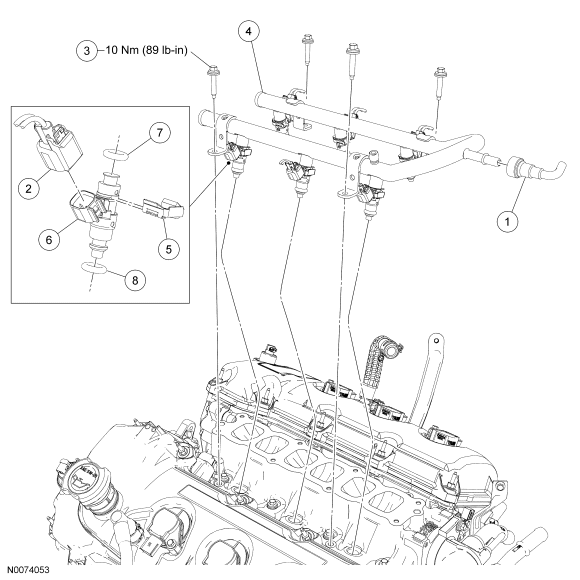 3 10 Nm (89 lb-in)

4

7

2

6

5

8

1

N0074053