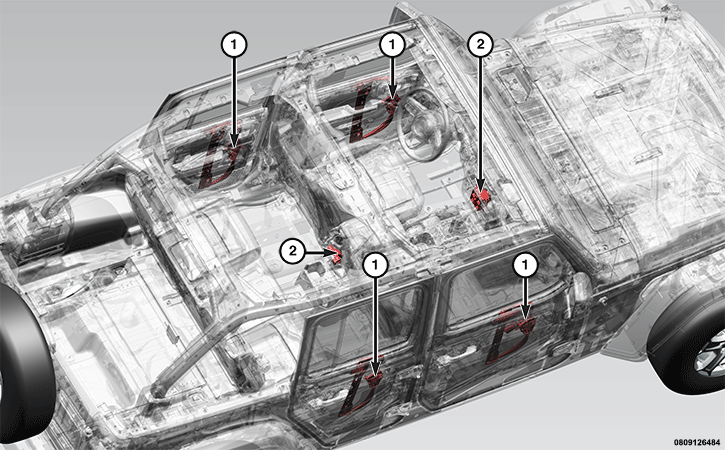 1
1
2
2
1
1
0809126484