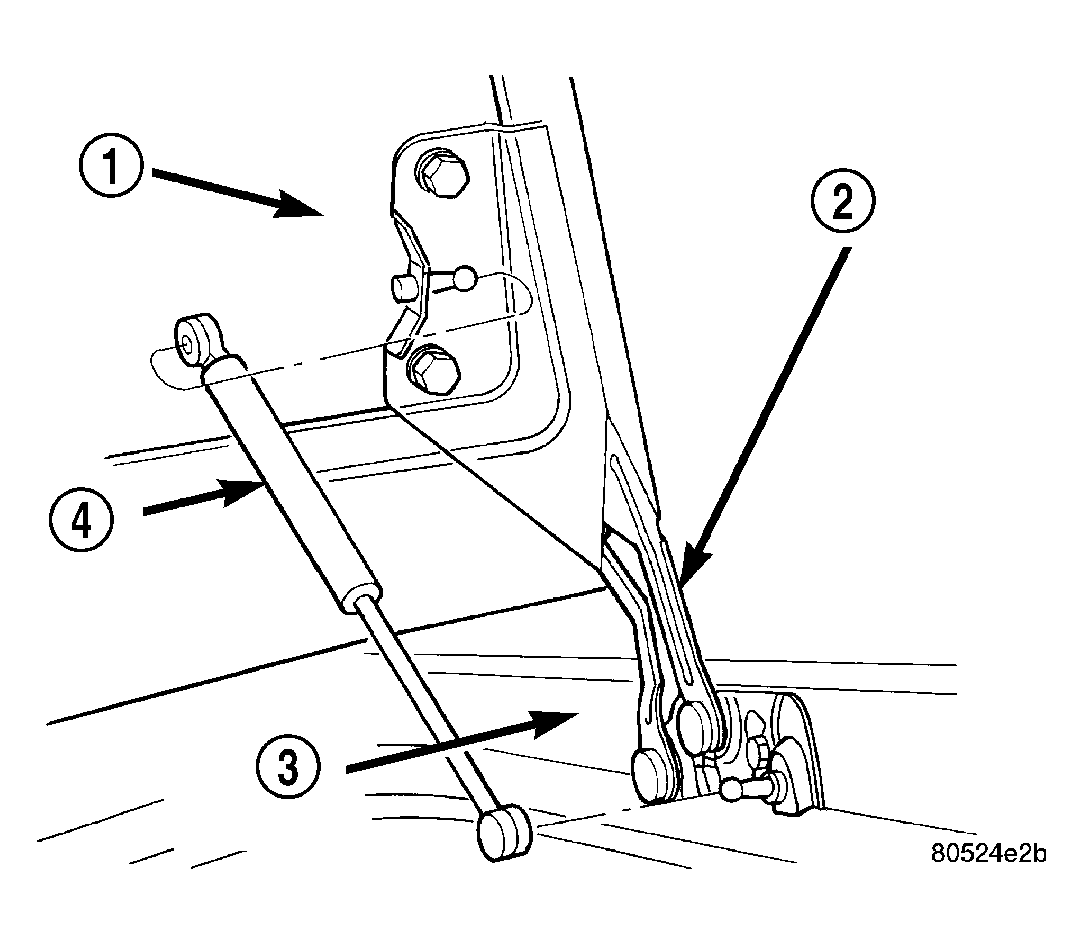 1
2
4
3
80524e2b