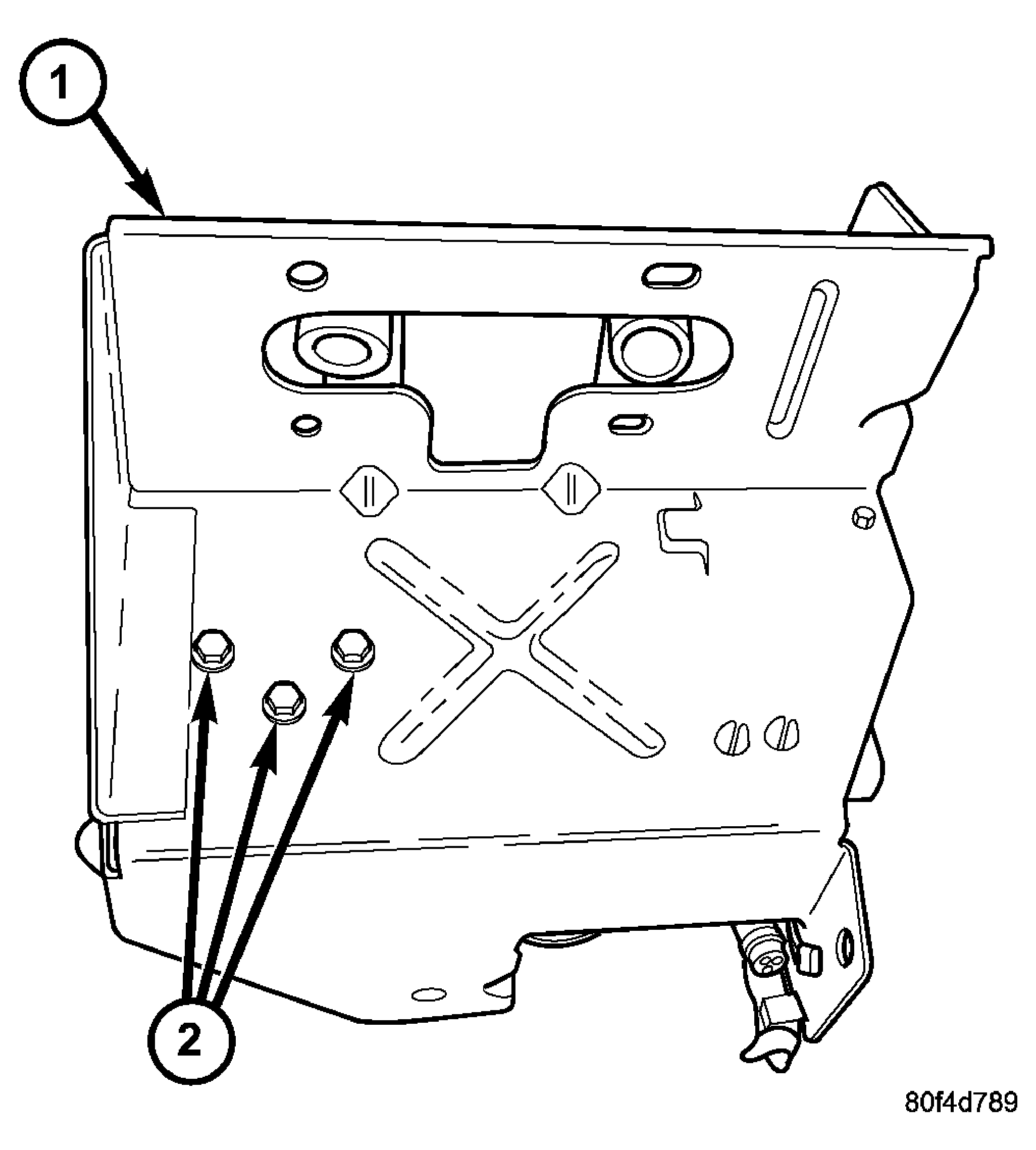 1

2

80f4d789