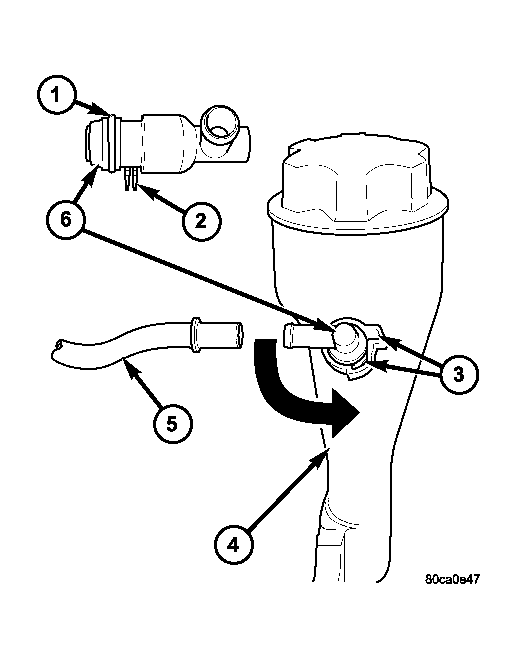 1
6
2
3
5
4
80ca0e47