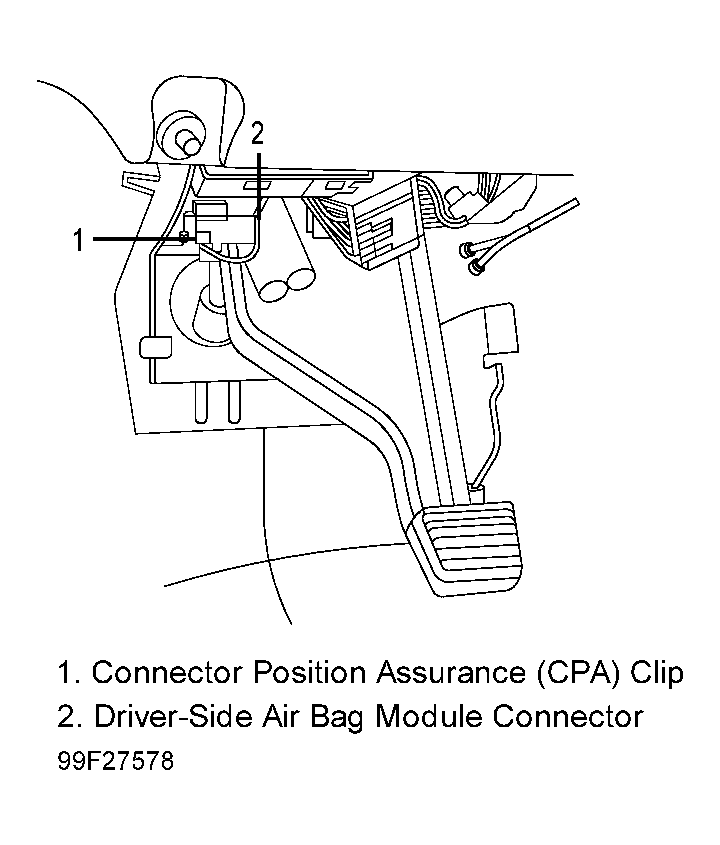 2

1

1. Connector Position Assurance (CPA) Clip
2. Driver-Side Air Bag Module Connector
99F27578