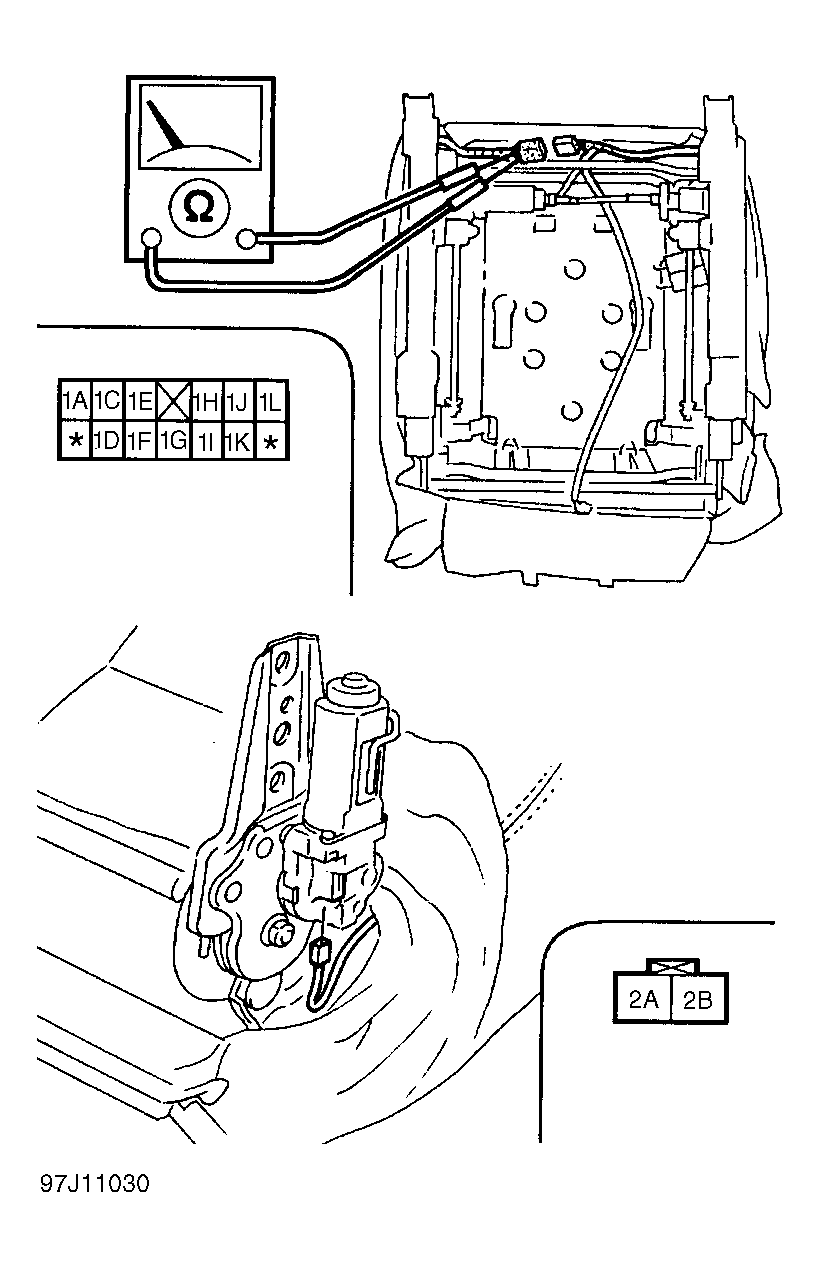 Ω

| 1A | 1C | 1E | | 1H | 1J | 1L |
|---|---|---|---|---|---|---|
| * | 1D | 1F | 1G | 1I | 1K | * |

| 2A | 2B |
|---|---|

97J11030