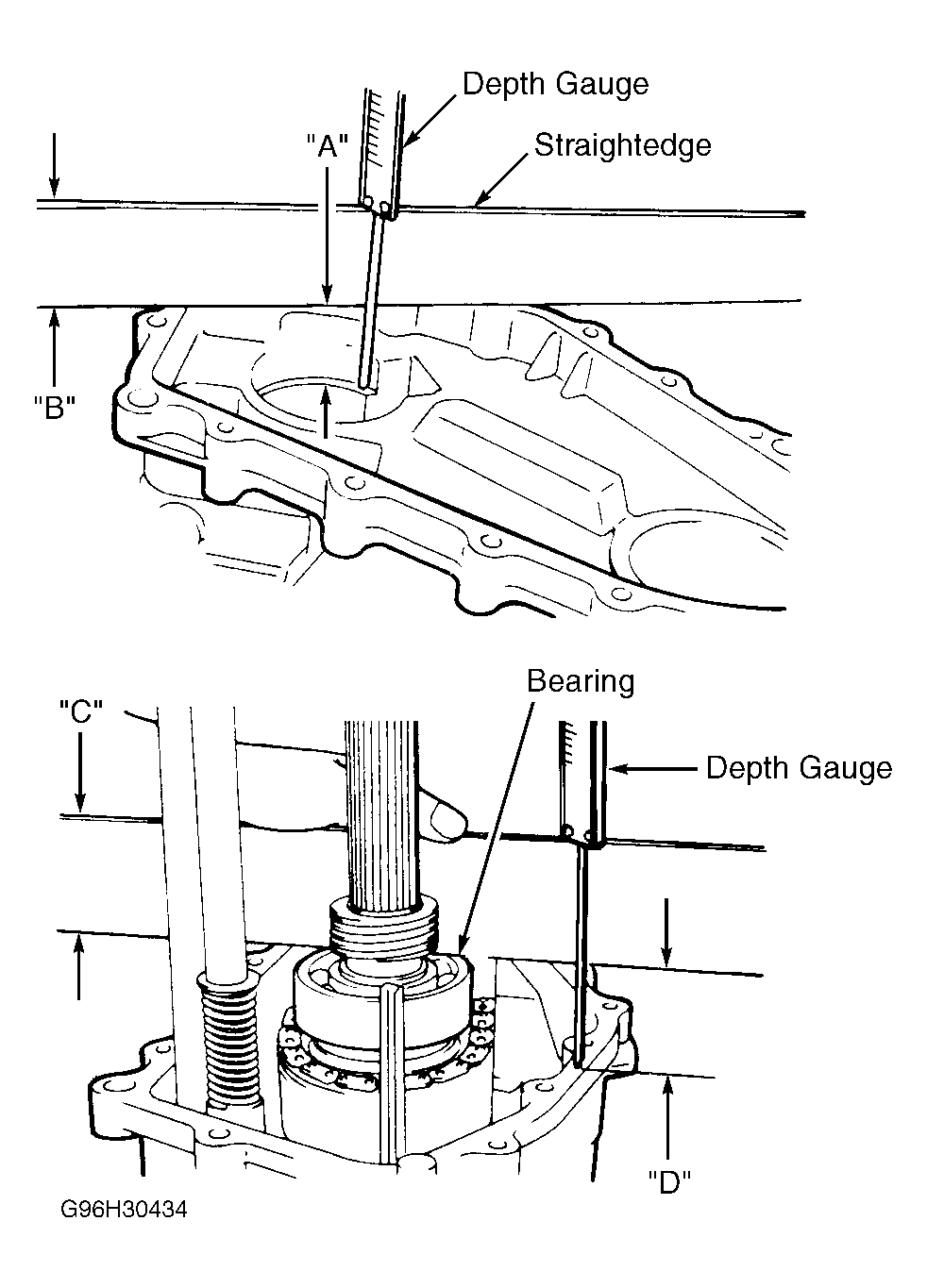 Depth Gauge
"A"
Straightedge
"B"
Bearing
"C"
Depth Gauge
"D"
G96H30434