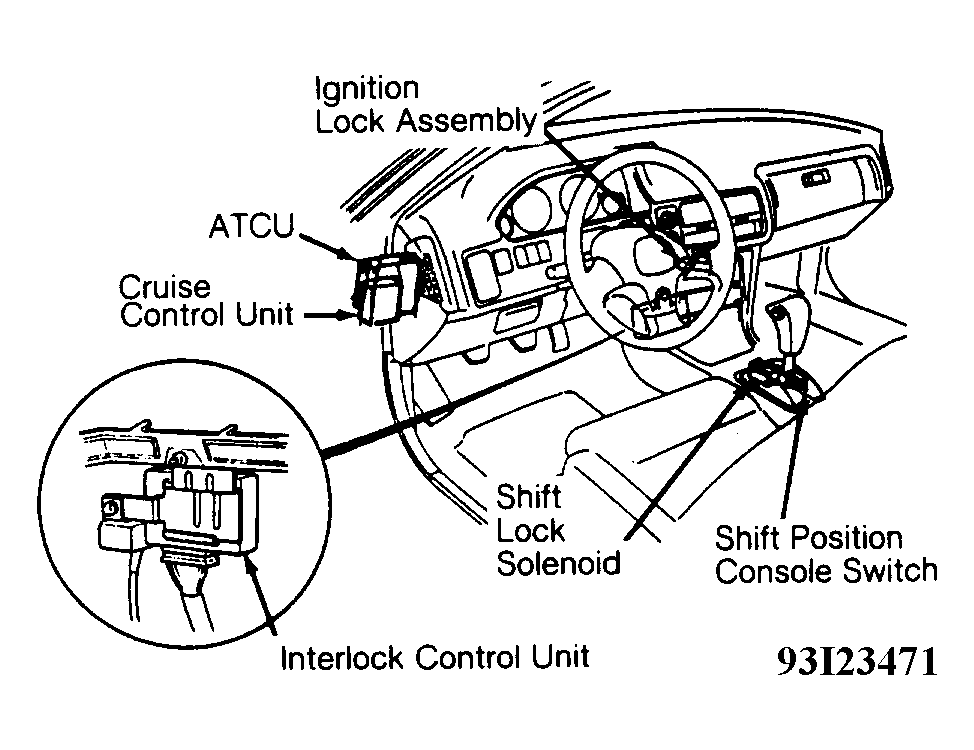 Ignition Lock Assembly

ATCU

Cruise Control Unit

Shift Lock Solenoid

Shift Position Console Switch

Interlock Control Unit

93I23471