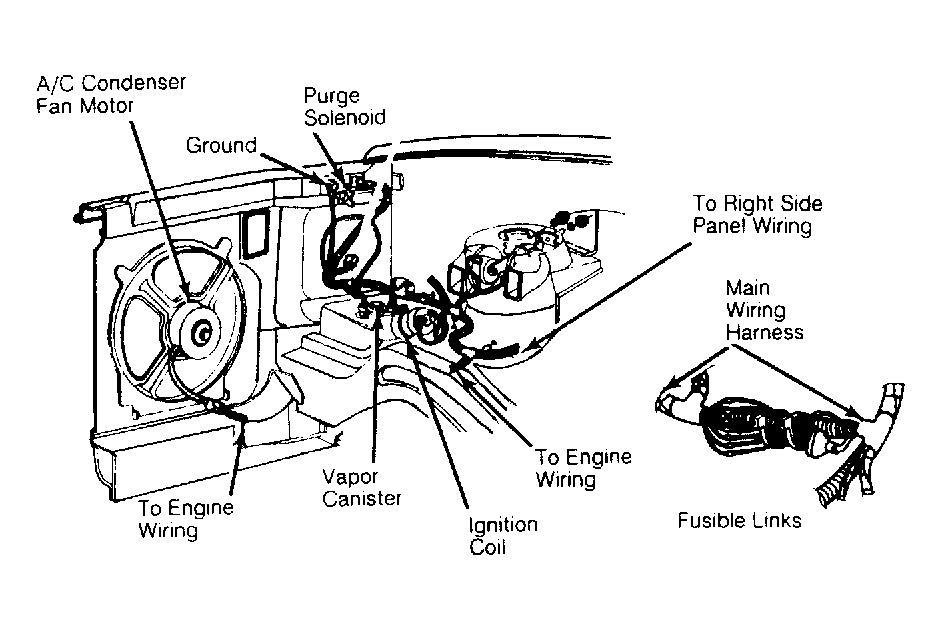 A/C Condenser Fan Motor

Purge Solenoid

Ground

To Right Side Panel Wiring

Main Wiring Harness

To Engine Wiring

Vapor Canister

To Engine Wiring

Ignition Coil

Fusible Links