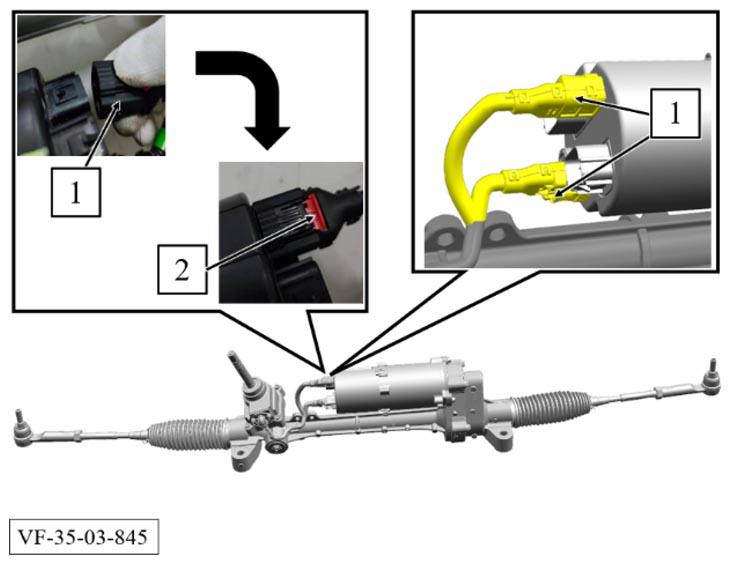 1

2

1

VF-35-03-845