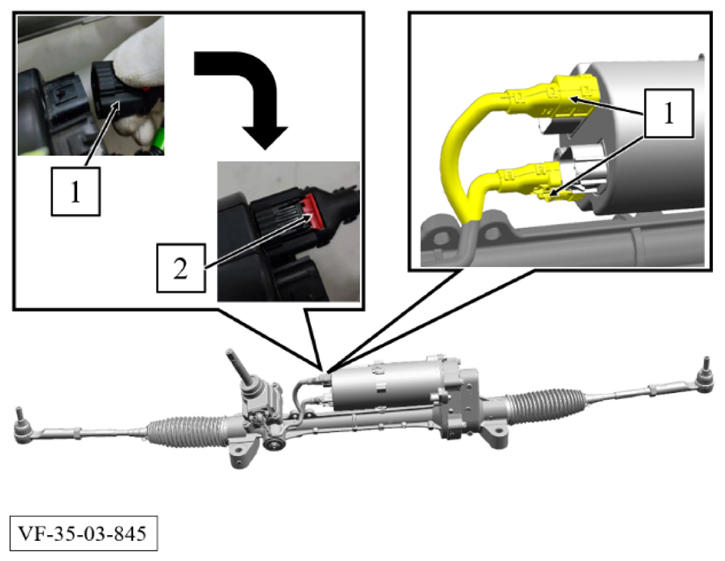 1

2

1

VF-35-03-845