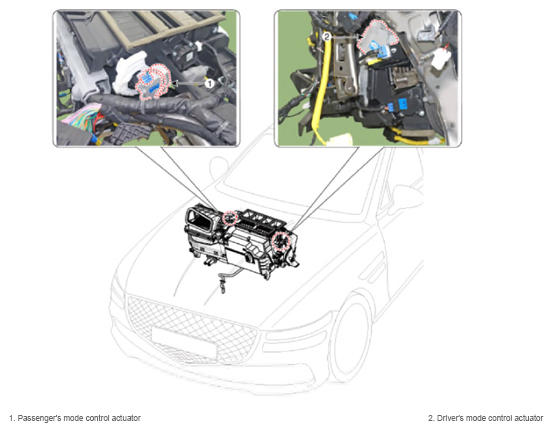 1

2

1. Passenger's mode control actuator

2. Driver's mode control actuator