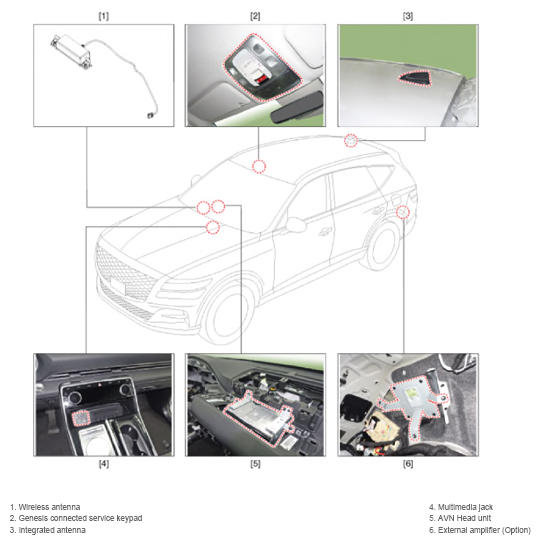 [1]

[2]

[3]

[4]

[5]

[6]

1. Wireless antenna
2. Genesis connected service keypad
3. Integrated antenna

4. Multimedia jack
5. AVN Head unit
6. External amplifier (Option)