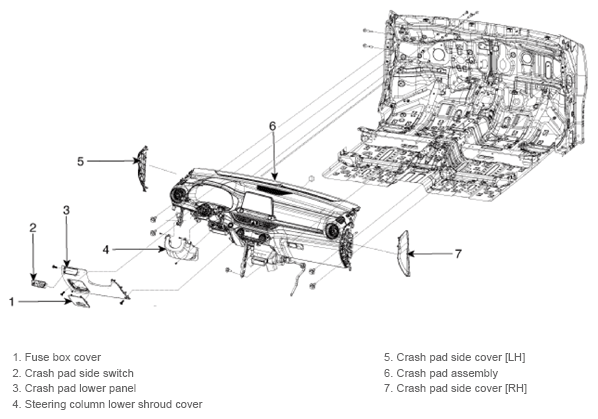 6

5

3

2

4

7

1

1. Fuse box cover
2. Crash pad side switch
3. Crash pad lower panel
4. Steering column lower shroud cover

5. Crash pad side cover [LH]
6. Crash pad assembly
7. Crash pad side cover [RH]