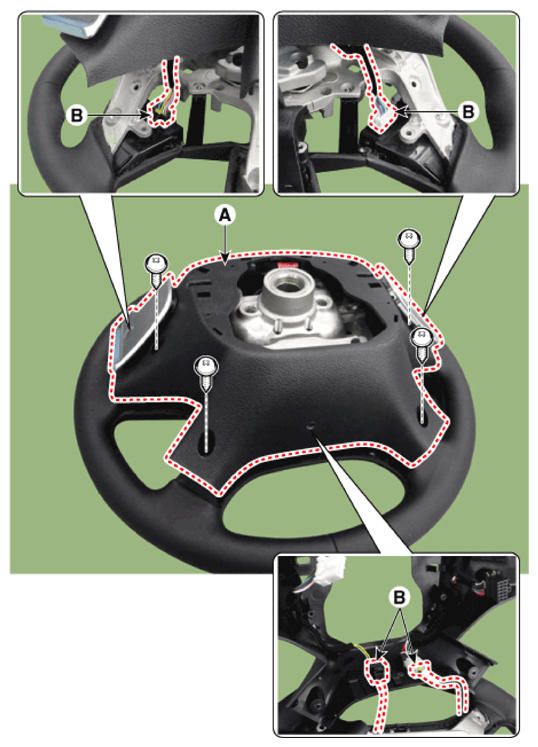 B

B

A

B