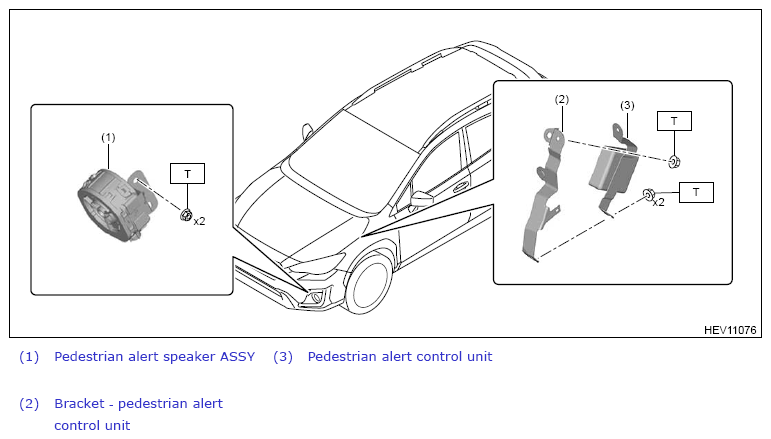 (1)

T

x2

(2)

(3)

T

T

x2

HEV11076

(1) Pedestrian alert speaker ASSY

(3) Pedestrian alert control unit

(2) Bracket - pedestrian alert control unit