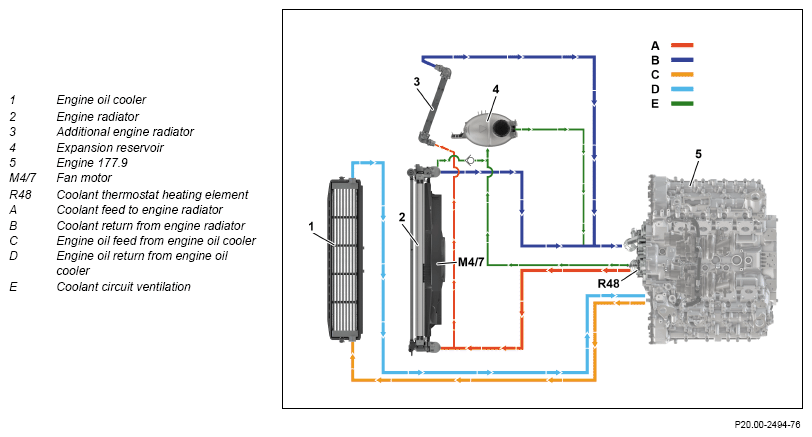 1 Engine oil cooler
2 Engine radiator
3 Additional engine radiator
4 Expansion reservoir
5 Engine 177.9
M4/7 Fan motor
R48 Coolant thermostat heating element
A Coolant feed to engine radiator
B Coolant return from engine radiator
C Engine oil feed from engine oil cooler
D Engine oil return from engine oil cooler
E Coolant circuit ventilation

A
B
C
D
E

3
4
5
1
2
M4/7
R48

P20.00-2494-76