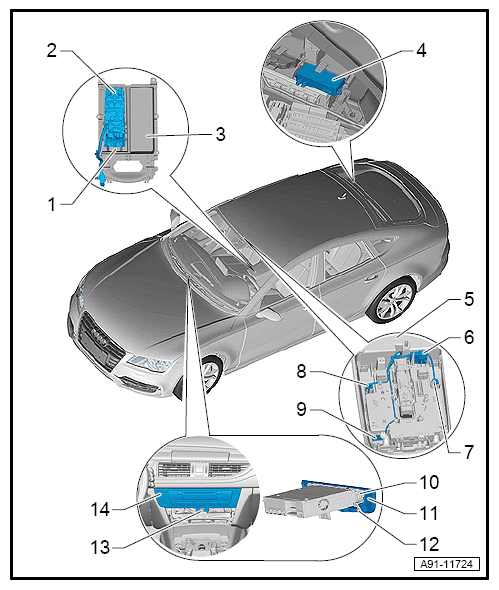 2
4
3
1
5
6
8
9
7
10
14
11
13
12
A91-11724