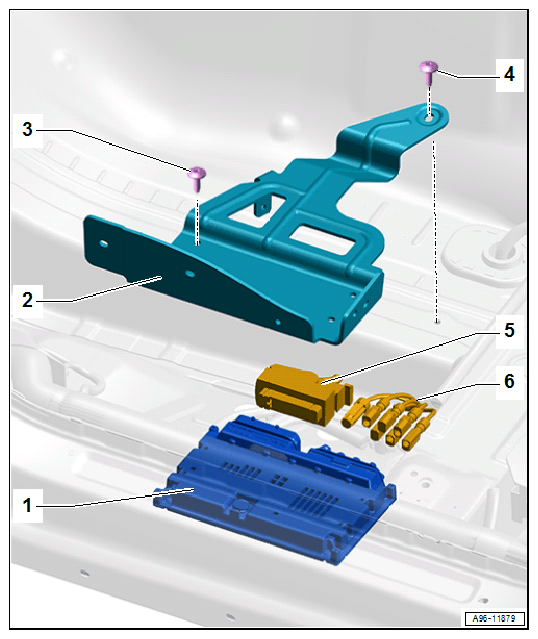 4
3
2
5
6
1
A96-11879