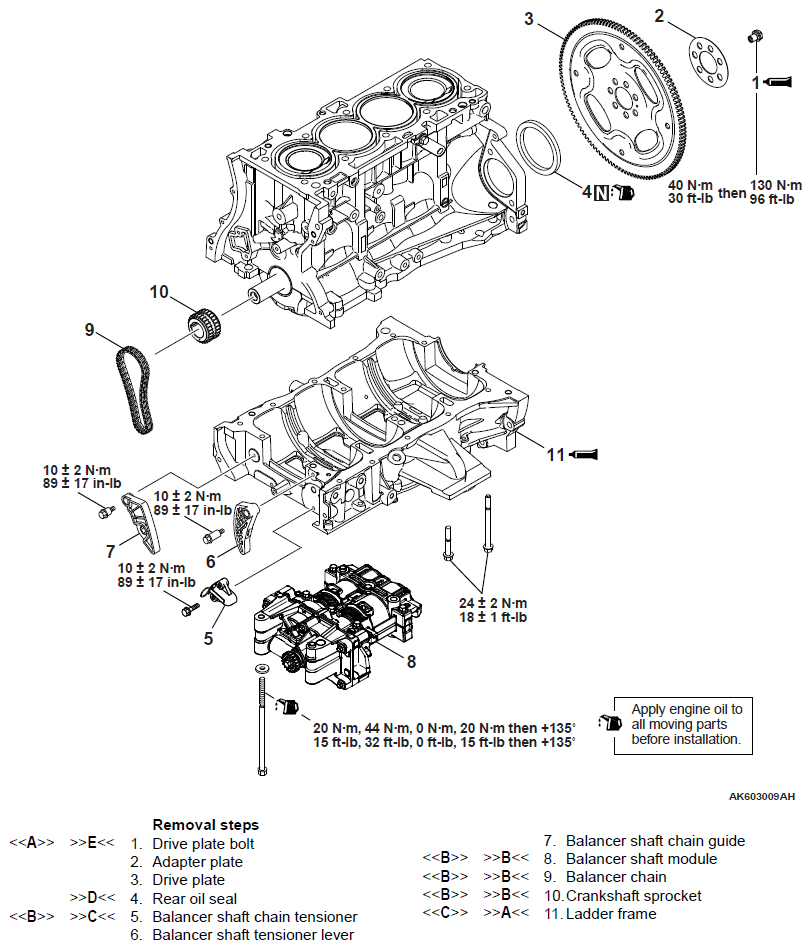 3
2
1
4 N
40 N·m
30 ft-lb
then
130 N·m
96 ft-lb
10
9
11
10 ± 2 N·m
89 ± 17 in-lb
10 ± 2 N·m
89 ± 17 in-lb
7
6
10 ± 2 N·m
89 ± 17 in-lb
5
24 ± 2 N·m
18 ± 1 ft-lb
8
20 N·m, 44 N·m, 0 N·m, 20 N·m then +135°
15 ft-lb, 32 ft-lb, 0 ft-lb, 15 ft-lb then +135°
Apply engine oil to all moving parts before installation.
AK603009AH

Removal steps
<<A>> >>E<< 1. Drive plate bolt
2. Adapter plate
3. Drive plate
>>D<< 4. Rear oil seal
<<B>> >>C<< 5. Balancer shaft chain tensioner
6. Balancer shaft tensioner lever

7. Balancer shaft chain guide
<<B>> >>B<< 8. Balancer shaft module
<<B>> >>B<< 9. Balancer chain
<<B>> >>B<< 10. Crankshaft sprocket
<<C>> >>A<< 11. Ladder frame