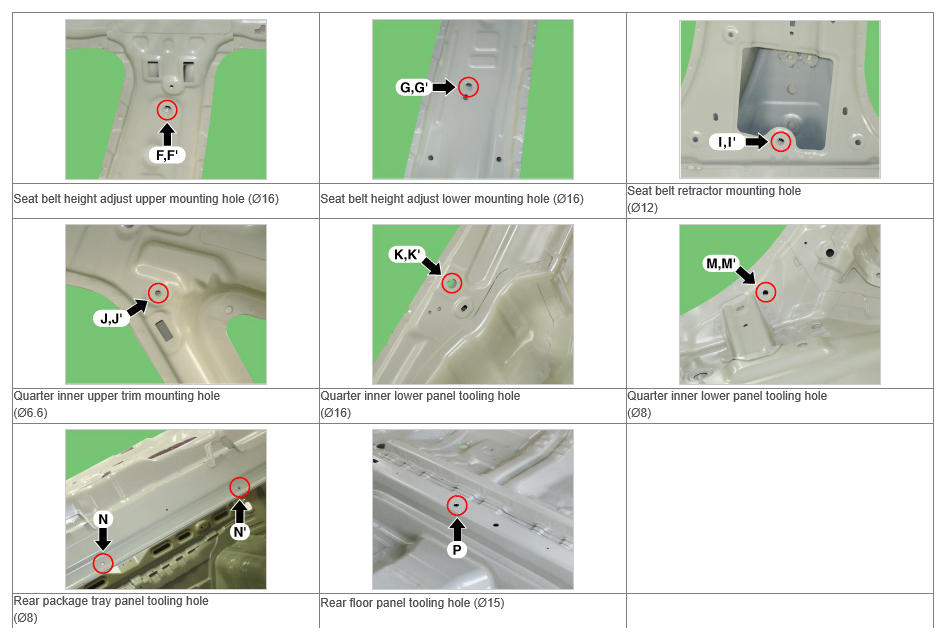 | F,F' | G,G' | I,I' |
|---|---|---|
| Seat belt height adjust upper mounting hole (Ø16) | Seat belt height adjust lower mounting hole (Ø16) | Seat belt retractor mounting hole (Ø12) |
| J,J' | K,K' | M,M' |
| Quarter inner upper trim mounting hole (Ø6.6) | Quarter inner lower panel tooling hole (Ø16) | Quarter inner lower panel tooling hole (Ø8) |
| N N' | P | |
| Rear package tray panel tooling hole (Ø8) | Rear floor panel tooling hole (Ø15) | |