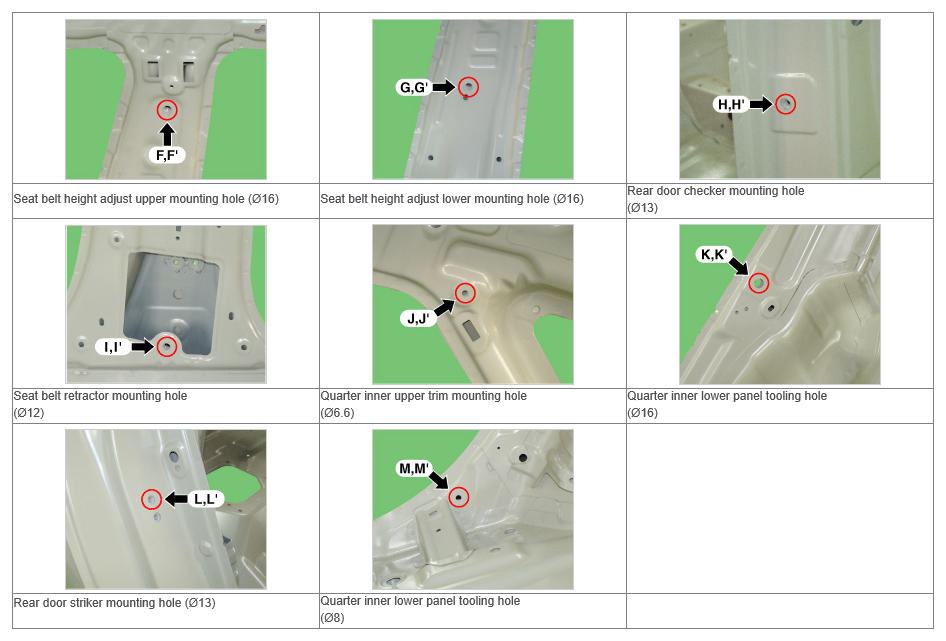 | F,F' | G,G' | H,H' |
|---|---|---|
| Seat belt height adjust upper mounting hole (Ø16) | Seat belt height adjust lower mounting hole (Ø16) | Rear door checker mounting hole (Ø13) |
| I,I' | J,J' | K,K' |
| Seat belt retractor mounting hole (Ø12) | Quarter inner upper trim mounting hole (Ø6.6) | Quarter inner lower panel tooling hole (Ø16) |
| L,L' | M,M' | |
| Rear door striker mounting hole (Ø13) | Quarter inner lower panel tooling hole (Ø8) | |