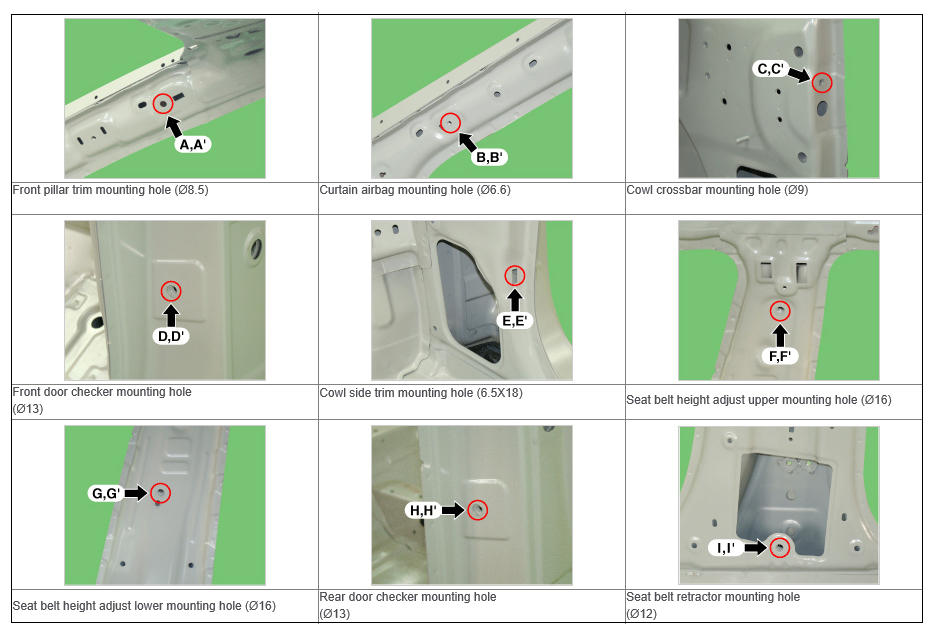 | A,A' | B,B' | C,C' |
|---|---|---|
| Front pillar trim mounting hole (Ø8.5) | Curtain airbag mounting hole (Ø6.6) | Cowl crossbar mounting hole (Ø9) |
| D,D' | E,E' | F,F' |
| Front door checker mounting hole (Ø13) | Cowl side trim mounting hole (6.5X18) | Seat belt height adjust upper mounting hole (Ø16) |
| G,G' | H,H' | I,I' |
| Seat belt height adjust lower mounting hole (Ø16) | Rear door checker mounting hole (Ø13) | Seat belt retractor mounting hole (Ø12) |