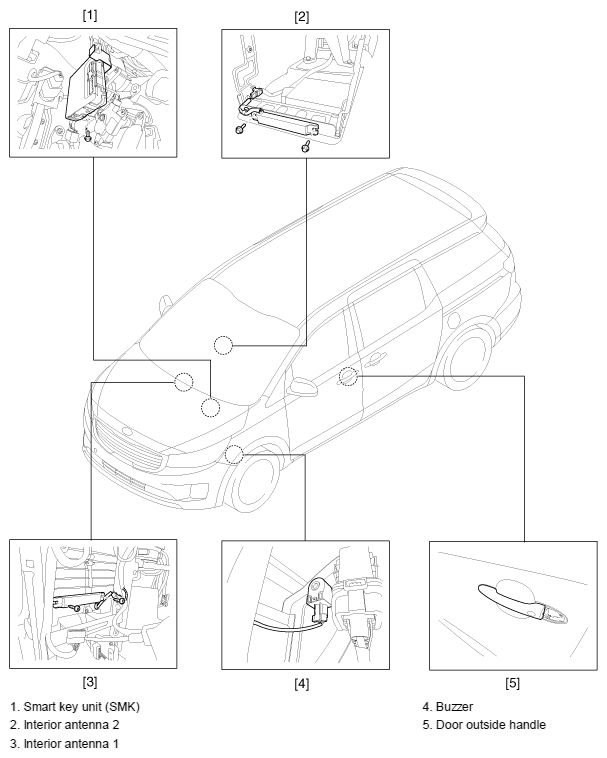 [1]

[2]

[3]

[4]

[5]

1. Smart key unit (SMK)
2. Interior antenna 2
3. Interior antenna 1

4. Buzzer
5. Door outside handle