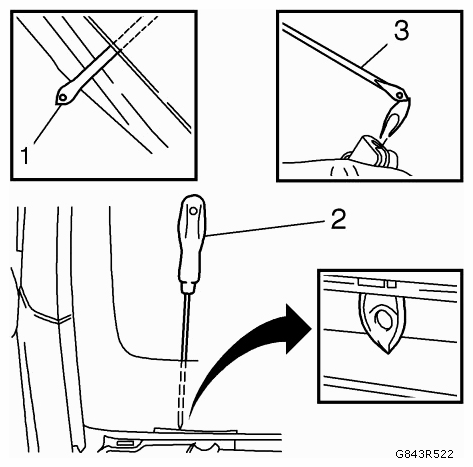 1
3
2
G843R522