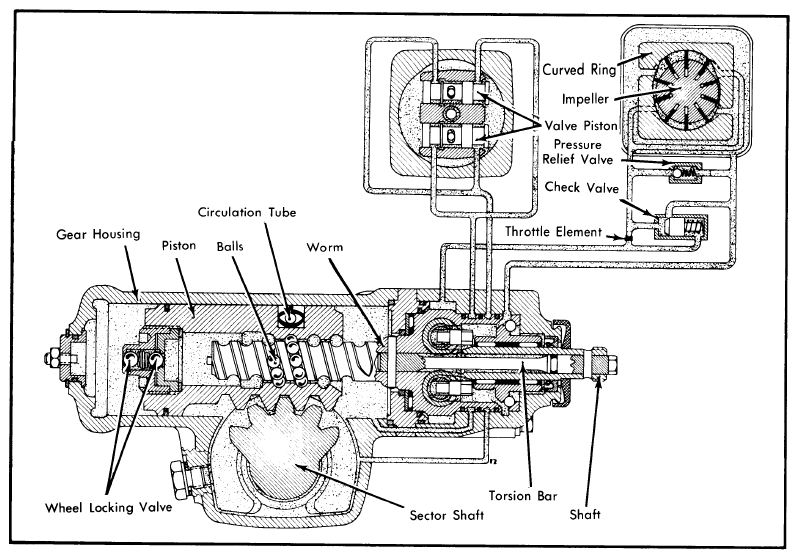 Curved Ring
Impeller
Valve Piston
Pressure Relief Valve
Check Valve
Throttle Element
Circulation Tube
Gear Housing
Piston
Balls
Worm
Wheel Locking Valve
Sector Shaft
Torsion Bar
Shaft