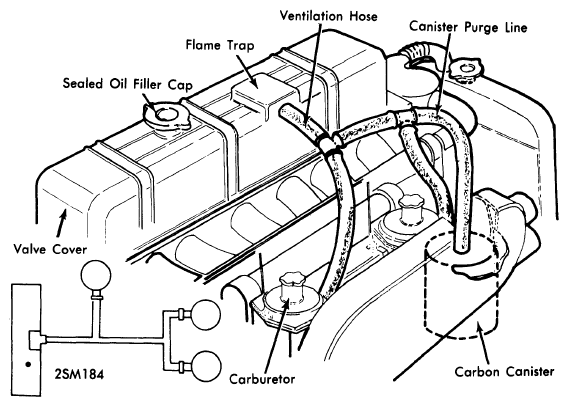 Ventilation Hose

Canister Purge Line

Flame Trap

Sealed Oil Filler Cap

Valve Cover

2SM184

Carburetor

Carbon Canister